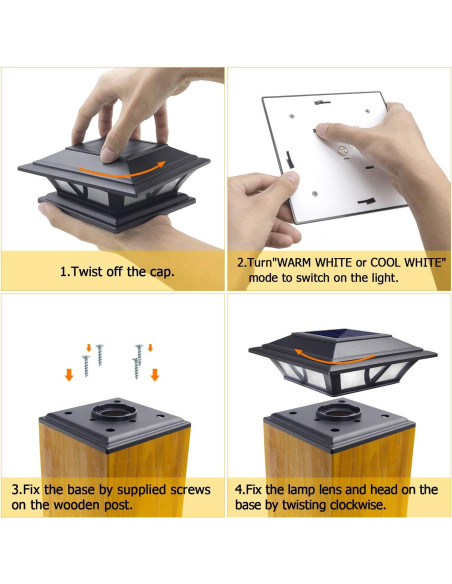 1.Twist off the cap.

2.Turn"WARM WHITE or COOL WHITE" mode to switch on the light.

3.Fix the base by supplied screws on the wooden post.

4.Fix the lamp lens and head on the base by twisting clockwise.