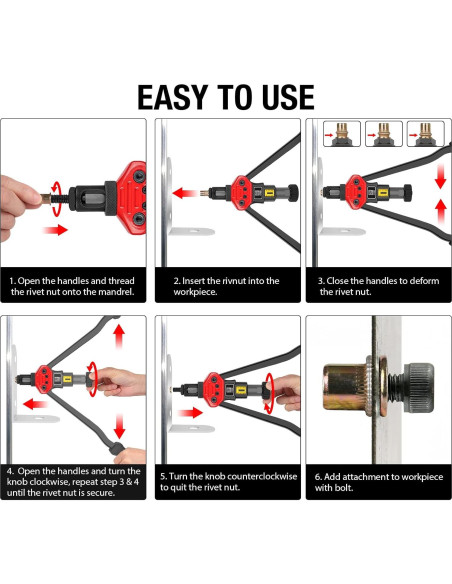 EASY TO USE

1. Open the handles and thread the rivet nut onto the mandrel.

2. Insert the rivnut into the workpiece.

3. Close the handles to deform the rivet nut.

4. Open the handles and turn the knob clockwise, repeat step 3 & 4 until the rivet nut is secure.

5. Turn the knob counterclockwise to quit the rivet nut.

6. Add attachment to workpiece with bolt.