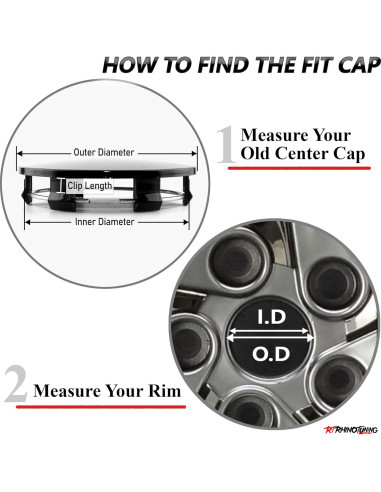 HOW TO FIND THE FIT CAP

Outer Diameter

Clip Length

Inner Diameter

1 Measure Your Old Center Cap

I.D

O.D

2 Measure Your Rim

RT RHINOTUNING