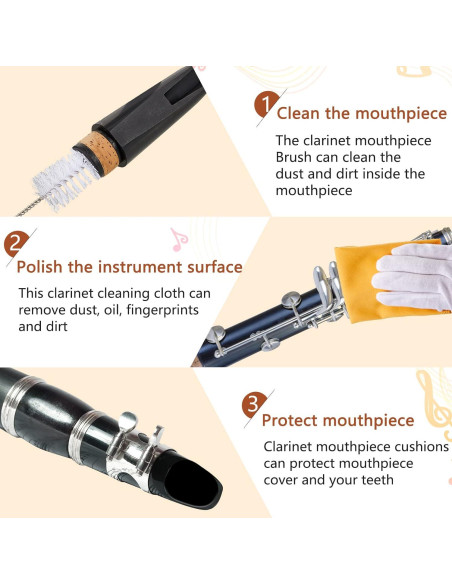 1 Clean the mouthpiece

The clarinet mouthpiece Brush can clean the dust and dirt inside the mouthpiece

2 Polish the instrument surface

This clarinet cleaning cloth can remove dust, oil, fingerprints and dirt

3 Protect mouthpiece

Clarinet mouthpiece cushions can protect mouthpiece cover and your teeth