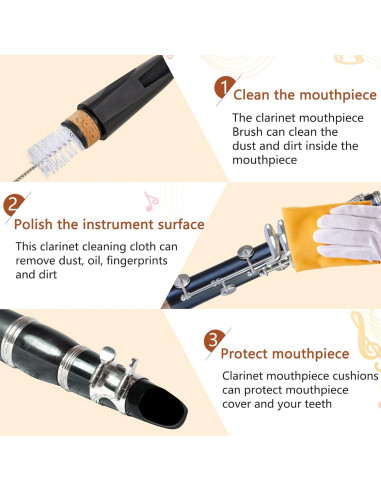 1 Clean the mouthpiece

The clarinet mouthpiece Brush can clean the dust and dirt inside the mouthpiece

2 Polish the instrument surface

This clarinet cleaning cloth can remove dust, oil, fingerprints and dirt

3 Protect mouthpiece

Clarinet mouthpiece cushions can protect mouthpiece cover and your teeth