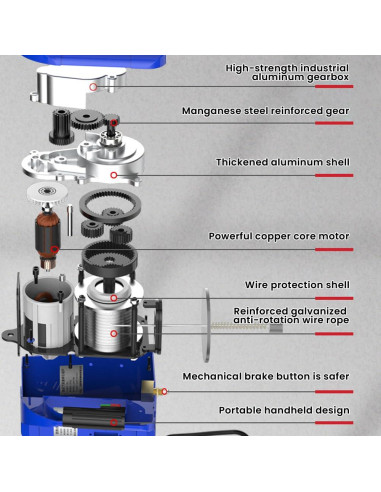 High-strength industrial aluminum gearbox

Manganese steel reinforced gear

Thickened aluminum shell

Powerful copper core motor

Wire protection shell

Reinforced galvanized anti-rotation wire rope

Mechanical brake button is safer

Portable handheld design