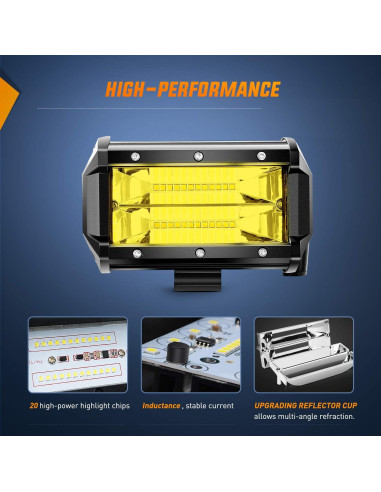 HIGH-PERFORMANCE

20 high-power highlight chips

Inductance , stable current

UPGRADING REFLECTOR CUP allows multi-angle refraction.