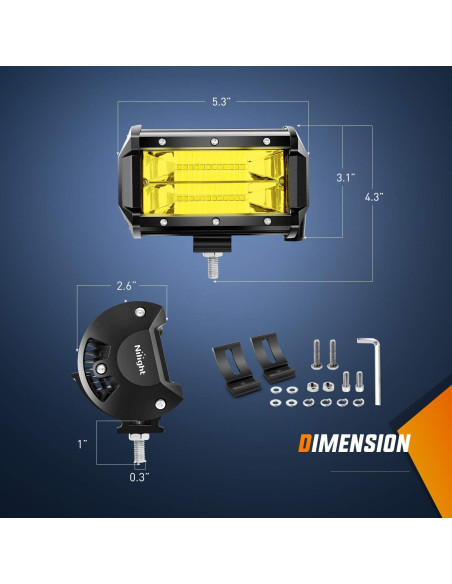 5.3"

3.1"

4.3"

2.6"

Nilight

1"

0.3"

DIMENSION