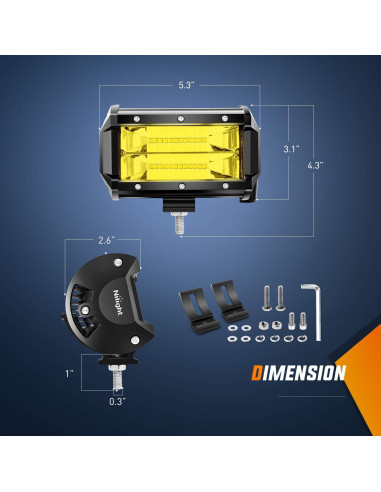 5.3"

3.1"

4.3"

2.6"

Nilight

1"

0.3"

DIMENSION