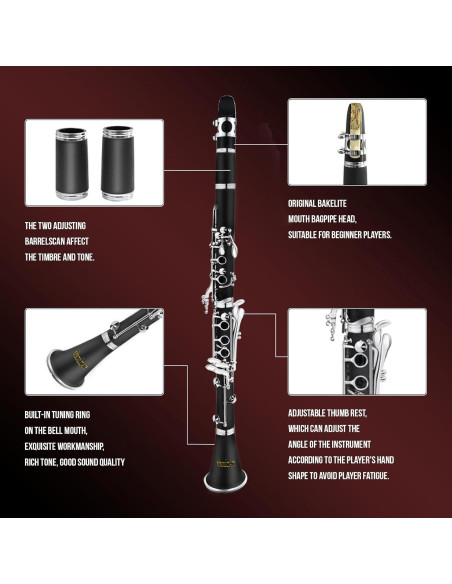 THE TWO ADJUSTING BARRELSCAN AFFECT THE TIMBRE AND TONE.

ORIGINAL BAKELITE MOUTH BAGPIPE HEAD, SUITABLE FOR BEGINNER PLAYERS.

BUILT-IN TUNING RING ON THE BELL MOUTH, EXQUISITE WORKMANSHIP, RICH TONE, GOOD SOUND QUALITY

ADJUSTABLE THUMB REST, WHICH CAN ADJUST THE ANGLE OF THE INSTRUMENT ACCORDING TO THE PLAYER'S HAND SHAPE TO AVOID PLAYER FATIGUE.