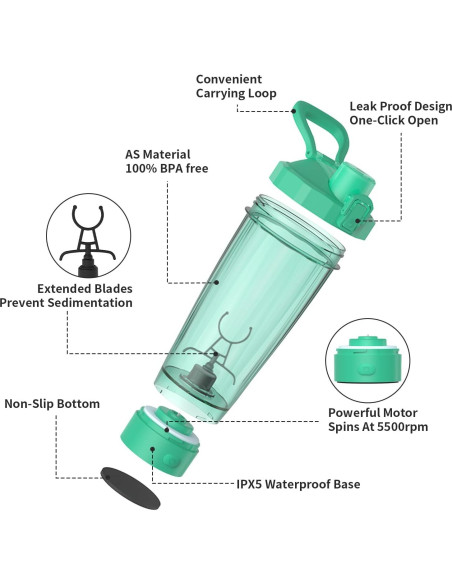 Convenient
Carrying Loop

Leak Proof Design
One-Click Open

AS Material
100% BPA free

Extended Blades
Prevent Sedimentation

Non-Slip Bottom

Powerful Motor
Spins At 5500rpm

IPX5 Waterproof Base