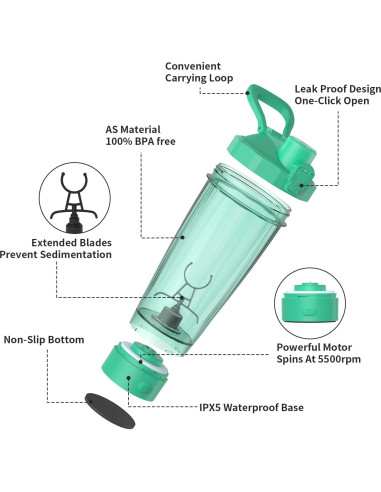 Convenient
Carrying Loop

Leak Proof Design
One-Click Open

AS Material
100% BPA free

Extended Blades
Prevent Sedimentation

Non-Slip Bottom

Powerful Motor
Spins At 5500rpm

IPX5 Waterproof Base