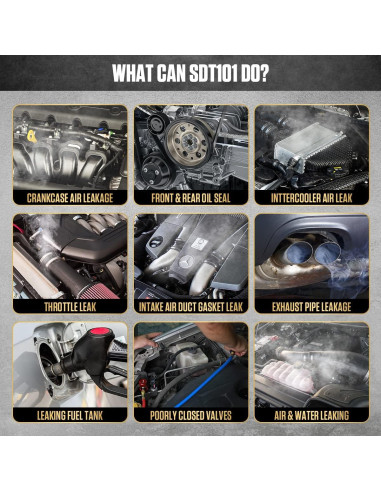 WHAT CAN SDT101 DO?

CRANKCASE AIR LEAKAGE

FRONT & REAR OIL SEAL

INTTERCOOLER AIR LEAK

THROTTLE LEAK

INTAKE AIR DUCT GASKET LEAK

EXHAUST PIPE LEAKAGE

LEAKING FUEL TANK

POORLY CLOSED VALVES

AIR & WATER LEAKING