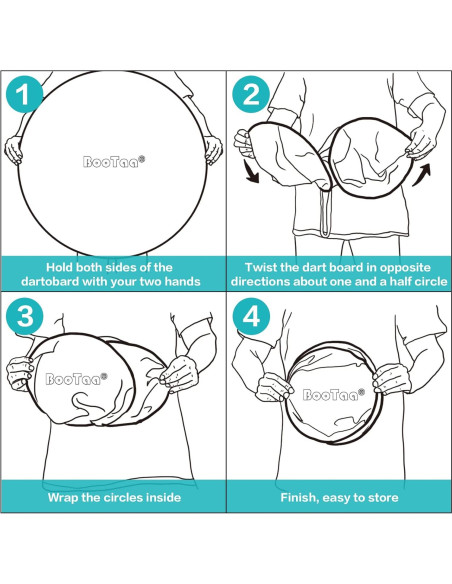 1

BooTaa®

Hold both sides of the dartobard with your two hands

2

Twist the dart board in opposite directions about one and a half circle

3

BooTaa®

Wrap the circles inside

4

BooTaa®

Finish, easy to store