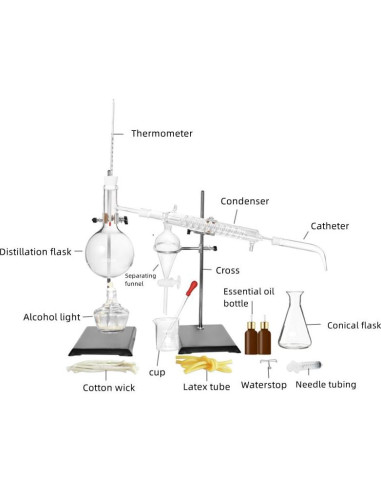 Thermometer

Condenser

Catheter

Distillation flask

Separating funnel

Cross

Essential oil bottle

Alcohol light

Conical flask

cup

Cotton wick

Latex tube

Waterstop

Needle tubing