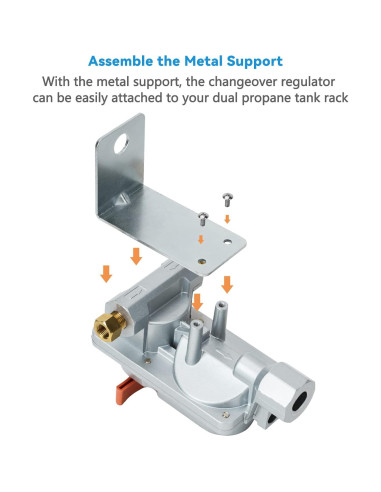 Assemble the Metal Support

With the metal support, the changeover regulator can be easily attached to your dual propane tank rack