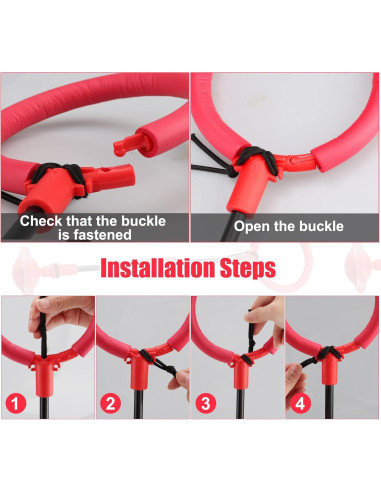 Check that the buckle is fastened

Open the buckle

Installation Steps

1

2

3

4