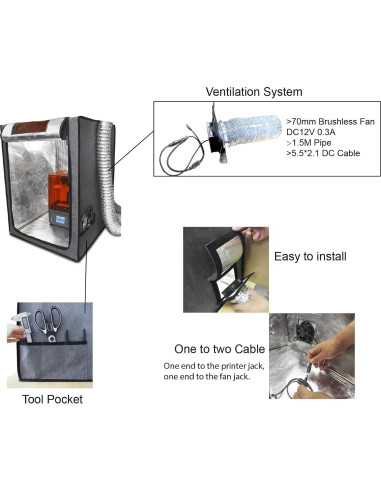 Ventilation System

>70mm Brushless Fan
DC12V 0.3A
>1.5M Pipe
>5.5*2.1 DC Cable

Easy to install

One to two Cable

One end to the printer jack, one end to the fan jack.

Tool Pocket