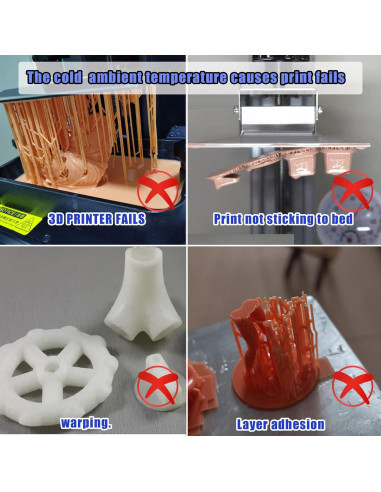 The cold ambient temperature causes print fails

3D PRINTER FAILS

Print not sticking to bed

warping.

Layer adhesion