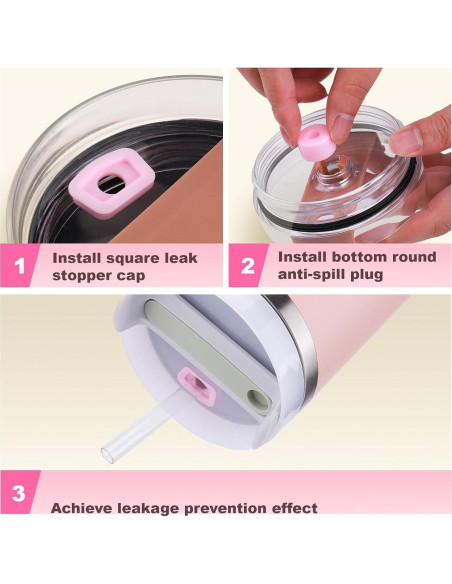 1 Install square leak stopper cap

2 Install bottom round anti-spill plug

3 Achieve leakage prevention effect