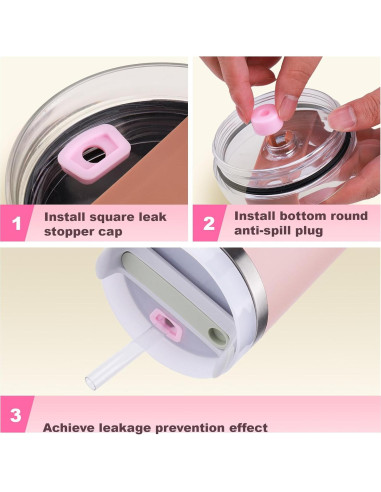 1 Install square leak stopper cap

2 Install bottom round anti-spill plug

3 Achieve leakage prevention effect