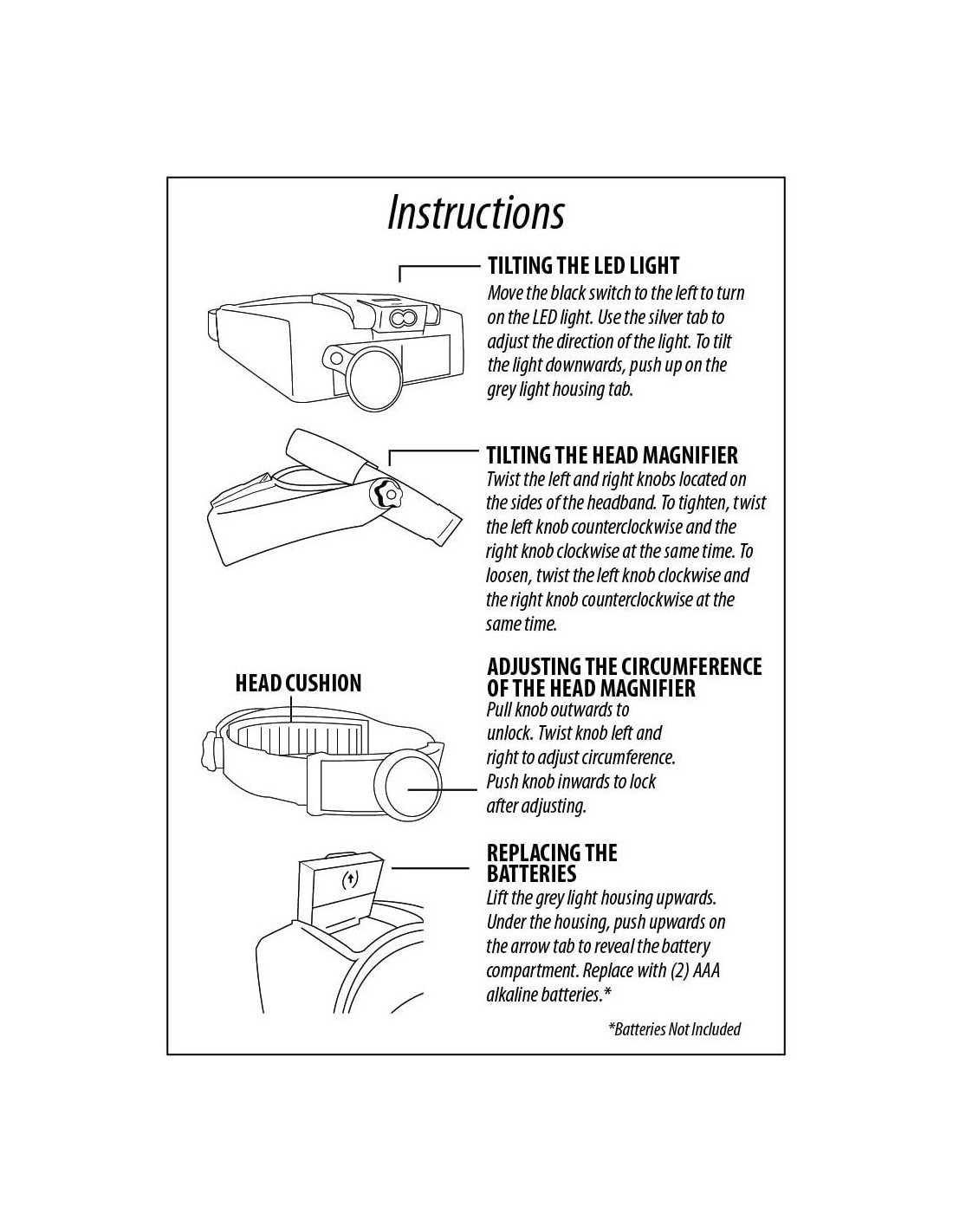 Instructions

TILTING THE LED LIGHT
Move the black switch to the left to turn on the LED light. Use the silver tab to adjust the direction of the light. To tilt the light downwards, push up on the grey light housing tab.

TILTING THE HEAD MAGNIFIER
Twist the left and right knobs located on the sides of the headband. To tighten, twist the left knob counterclockwise and the right knob clockwise at the same time. To loosen, twist the left knob clockwise and the right knob counterclockwise at the same time.

HEAD CUSHION

ADJUSTING THE CIRCUMFERENCE OF THE HEAD MAGNIFIER
Pull knob outwards to unlock. Twist knob left and right to adjust circumference. Push knob inwards to lock after adjusting.

REPLACING THE BATTERIES
Lift the grey light housing upwards. Under the housing, push upwards on the arrow tab to reveal the battery compartment. Replace with (2) AAA alkaline batteries.*

*Batteries Not Included