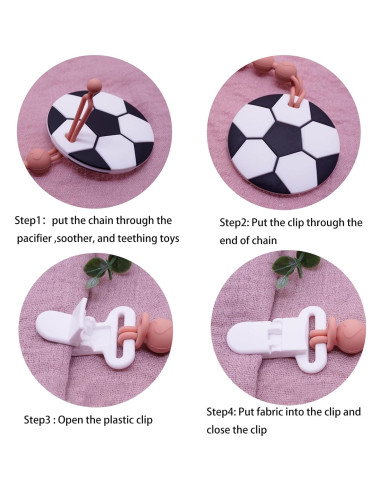 Step1： put the chain through the pacifier ,soother, and teething toys

Step2: Put the clip through the end of chain

Step3 : Open the plastic clip

Step4: Put fabric into the clip and close the clip