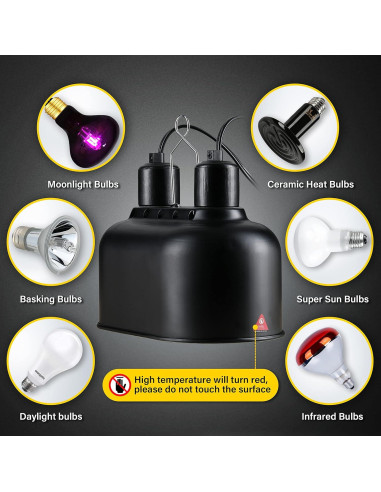 Moonlight Bulbs

Ceramic Heat Bulbs

Basking Bulbs

Super Sun Bulbs

Daylight bulbs

Infrared Bulbs

High temperature will turn red, please do not touch the surface