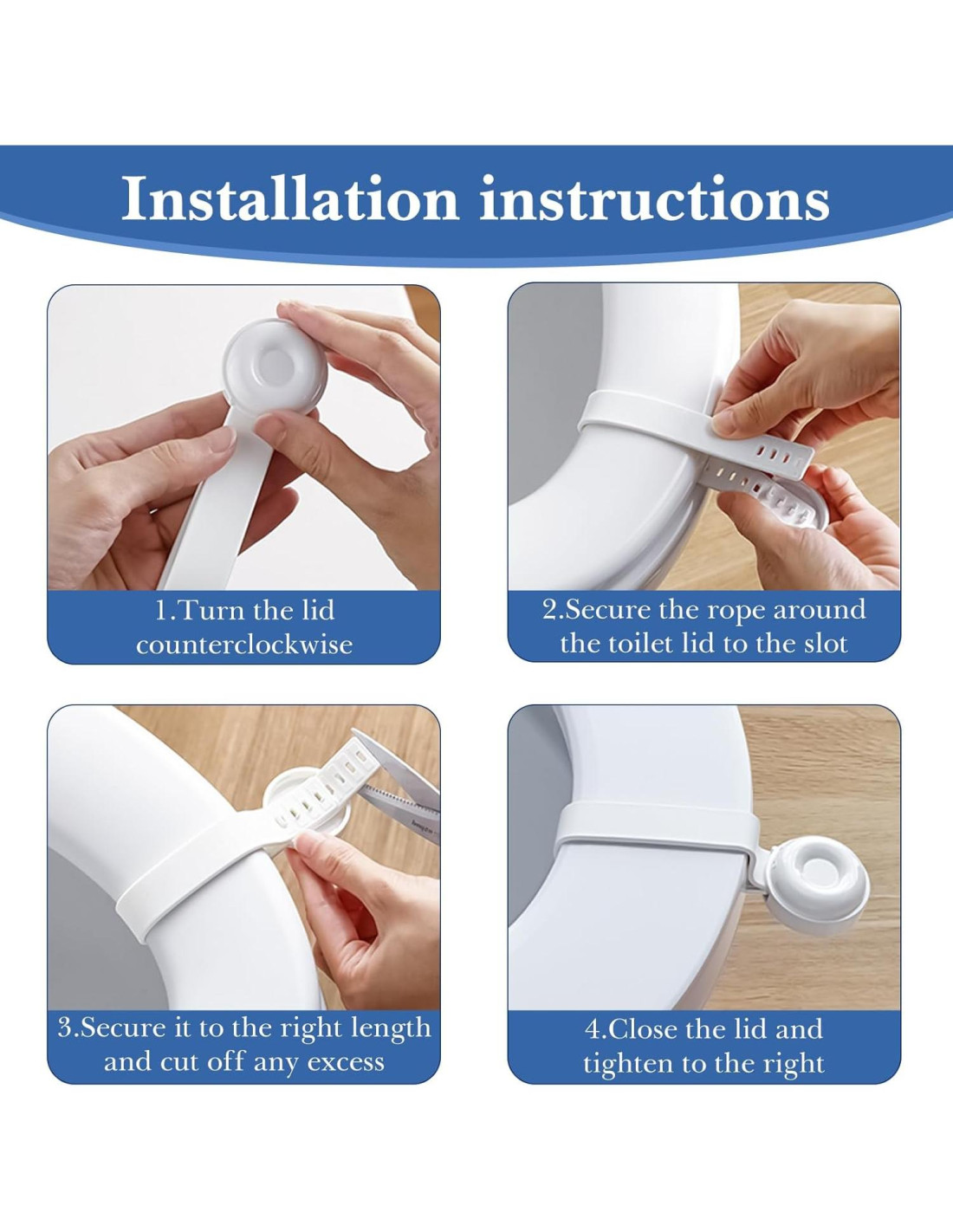 Installation instructions

1.Turn the lid counterclockwise

2.Secure the rope around the toilet lid to the slot

3.Secure it to the right length and cut off any excess

4.Close the lid and tighten to the right