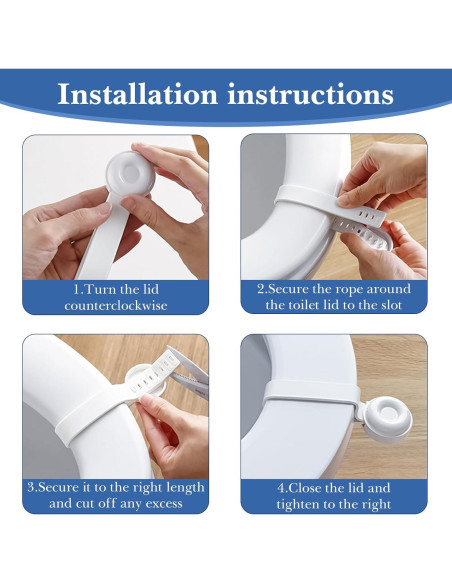 Installation instructions

1.Turn the lid counterclockwise

2.Secure the rope around the toilet lid to the slot

3.Secure it to the right length and cut off any excess

4.Close the lid and tighten to the right