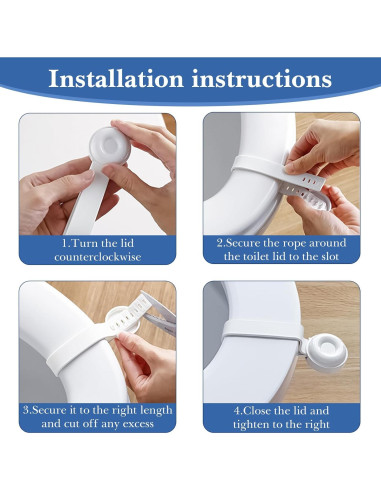 Installation instructions

1.Turn the lid counterclockwise

2.Secure the rope around the toilet lid to the slot

3.Secure it to the right length and cut off any excess

4.Close the lid and tighten to the right