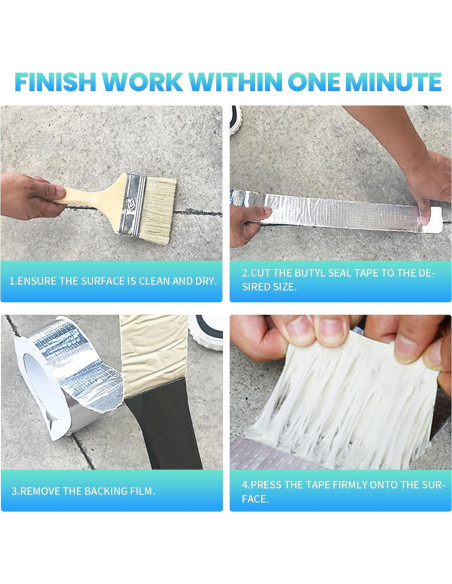 FINISH WORK WITHIN ONE MINUTE

1.ENSURE THE SURFACE IS CLEAN AND DRY.

2.CUT THE BUTYL SEAL TAPE TO THE DESIRED SIZE.

3.REMOVE THE BACKING FILM.

4.PRESS THE TAPE FIRMLY ONTO THE SURFACE.