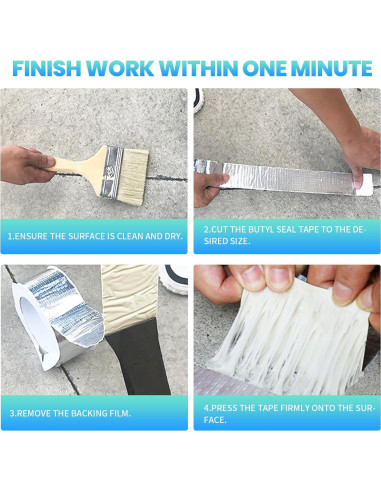 FINISH WORK WITHIN ONE MINUTE

1.ENSURE THE SURFACE IS CLEAN AND DRY.

2.CUT THE BUTYL SEAL TAPE TO THE DESIRED SIZE.

3.REMOVE THE BACKING FILM.

4.PRESS THE TAPE FIRMLY ONTO THE SURFACE.