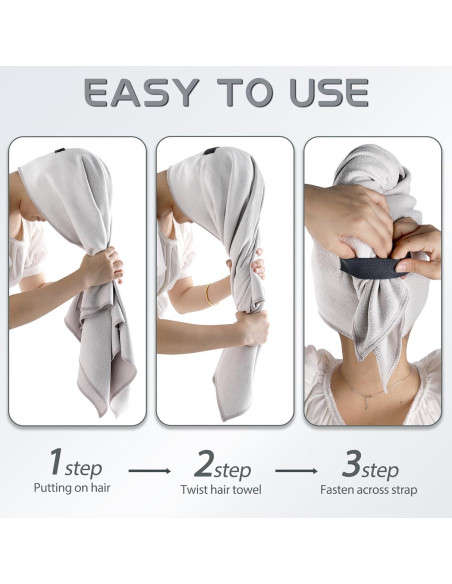 EASY TO USE

1step
Putting on hair

2step
Twist hair towel

3step
Fasten across strap