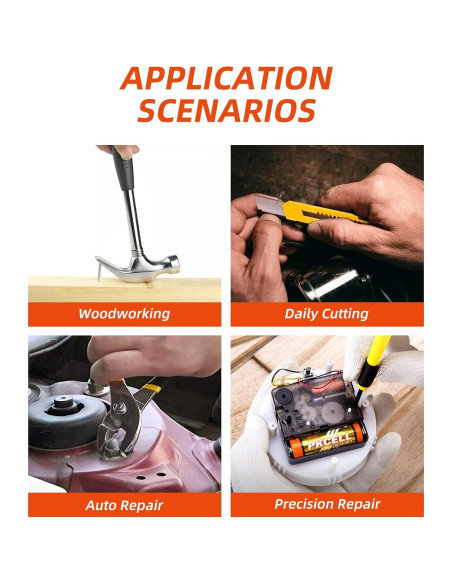 APPLICATION SCENARIOS

Woodworking

Daily Cutting

Auto Repair

PKCELL

Precision Repair