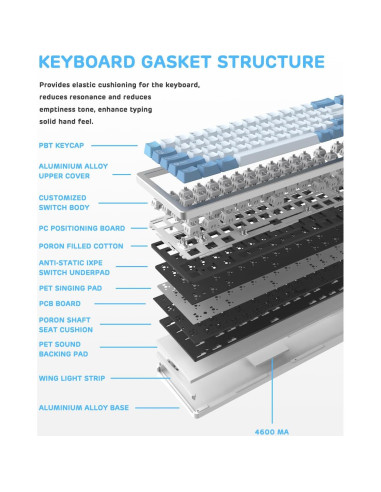 KEYBOARD GASKET STRUCTURE

Provides elastic cushioning for the keyboard, reduces resonance and reduces emptiness tone, enhance typing solid hand feel.

PBT KEYCAP

ALUMINIUM ALLOY UPPER COVER

CUSTOMIZED SWITCH BODY

PC POSITIONING BOARD

PORON FILLED COTTON

ANTI-STATIC IXPE SWITCH UNDERPAD

PET SINGING PAD

PCB BOARD

PORON SHAFT SEAT CUSHION

PET SOUND BACKING PAD

WING LIGHT STRIP

ALUMINIUM ALLOY BASE

4600 MA