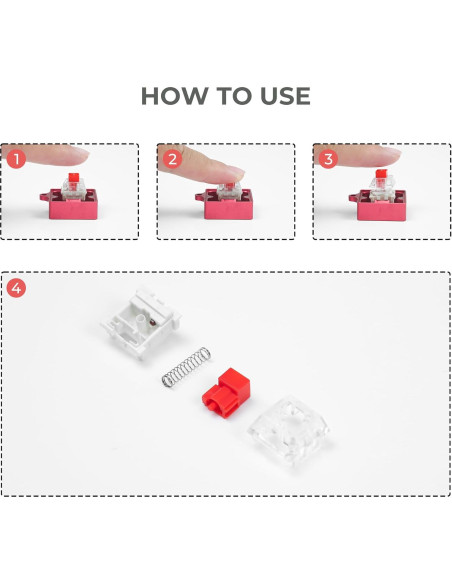 HOW TO USE

1

2

3

4