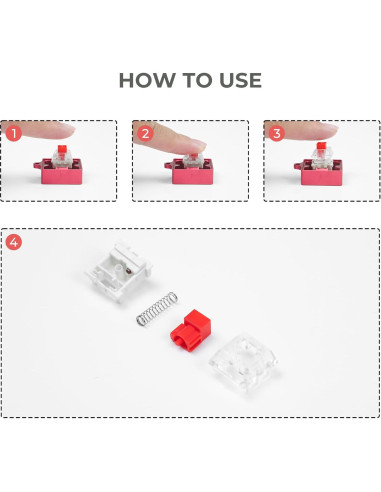 HOW TO USE

1

2

3

4