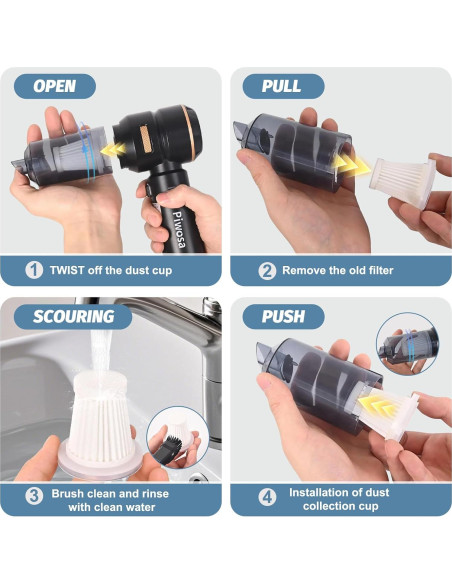 OPEN

Piwosa

1 TWIST off the dust cup

PULL

2 Remove the old filter

SCOURING

3 Brush clean and rinse with clean water

PUSH

4 Installation of dust collection cup