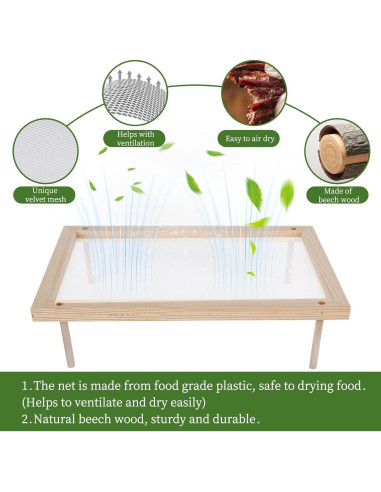 Unique velvet mesh

Helps with ventilation

Easy to air dry

Made of beech wood

1. The net is made from food grade plastic, safe to drying food. (Helps to ventilate and dry easily)
2. Natural beech wood, sturdy and durable.