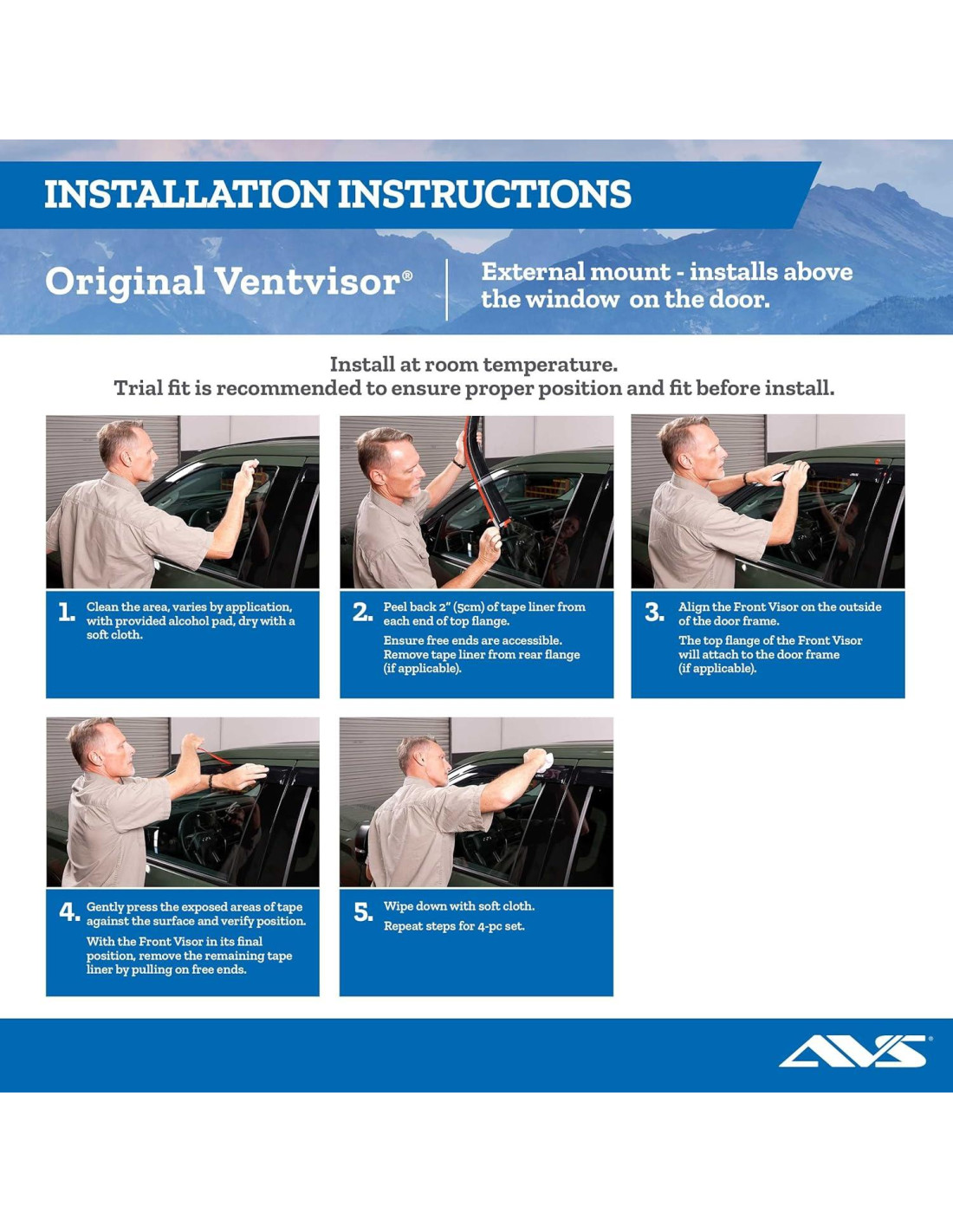 INSTALLATION INSTRUCTIONS

Original Ventvisor®

External mount - installs above the window on the door.

Install at room temperature.
Trial fit is recommended to ensure proper position and fit before install.

1. Clean the area, varies by application, with provided alcohol pad, dry with a soft cloth.

2. Peel back 2" (5cm) of tape liner from each end of top flange.

Ensure free ends are accessible. Remove tape liner from rear flange (if applicable).

3. Align the Front Visor on the outside of the door frame.

The top flange of the Front Visor will attach to the door frame (if applicable).

4. Gently press the exposed areas of tape against the surface and verify position.

With the Front Visor in its final position, remove the remaining tape liner by pulling on free ends.

5. Wipe down with soft cloth.

Repeat steps for 4-pc set.

AVS®