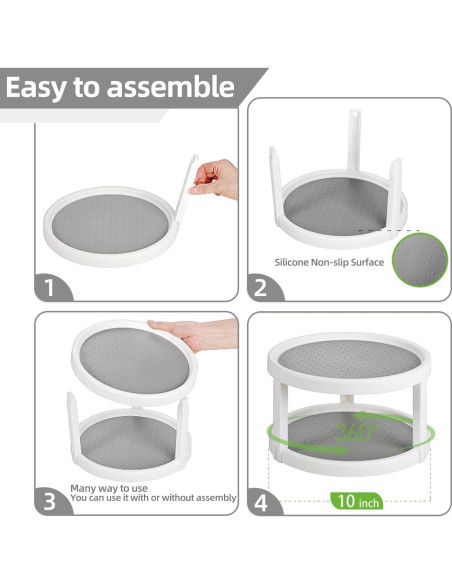 Easy to assemble

1

Silicone Non-slip Surface

2

Many way to use
You can use it with or without assembly

3

360°

10 inch

4