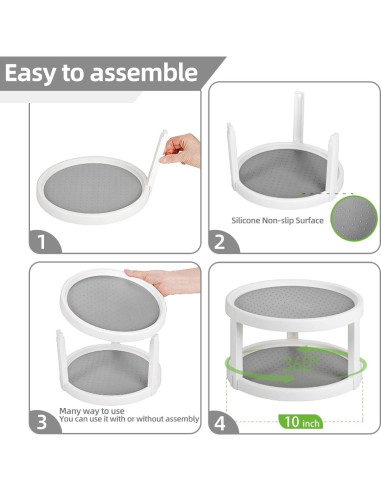 Easy to assemble

1

Silicone Non-slip Surface

2

Many way to use
You can use it with or without assembly

3

360°

10 inch

4