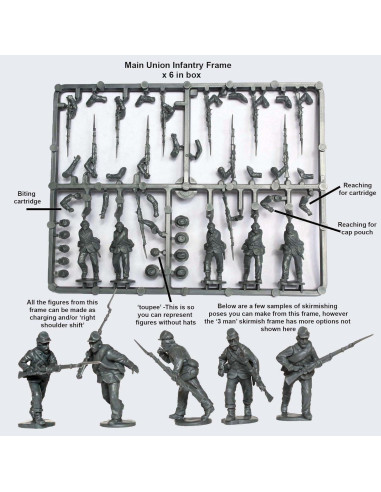 Main Union Infantry Frame
x 6 in box

Biting cartridge

Reaching for cartridge

Reaching for cap pouch

All the figures from this frame can be made as charging and/or 'right shoulder shift'

'toupee' -This is so you can represent figures without hats

Below are a few samples of skirmishing poses you can make from this frame, however the '3 man' skirmish frame has more options not shown here