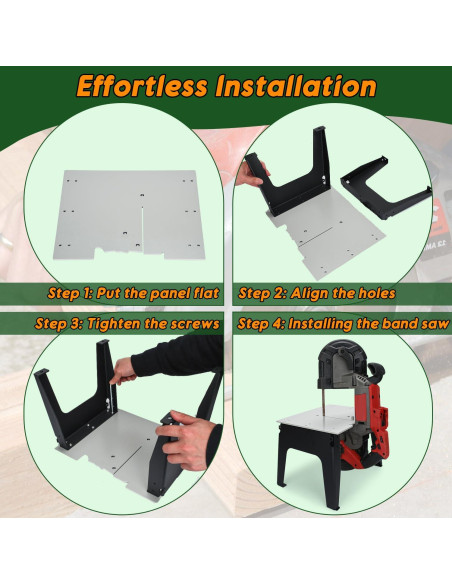 Effortless Installation

Step 1: Put the panel flat

Step 2: Align the holes

Step 3: Tighten the screws

Step 4: Installing the band saw