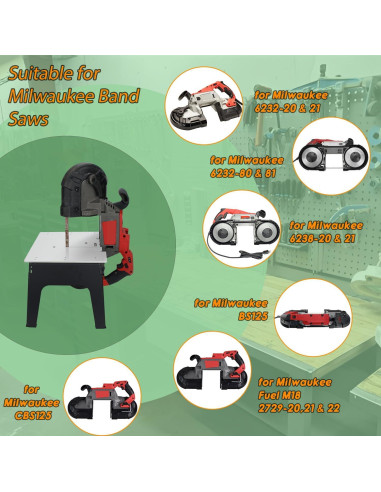 Suitable for Milwaukee Band Saws

for Milwaukee 6232-20 & 21

for Milwaukee 6232-80 & 81

for Milwaukee 6238-20 & 21

for Milwaukee BS125

for Milwaukee Fuel M18 2729-20,21 & 22

for Milwaukee CBS125