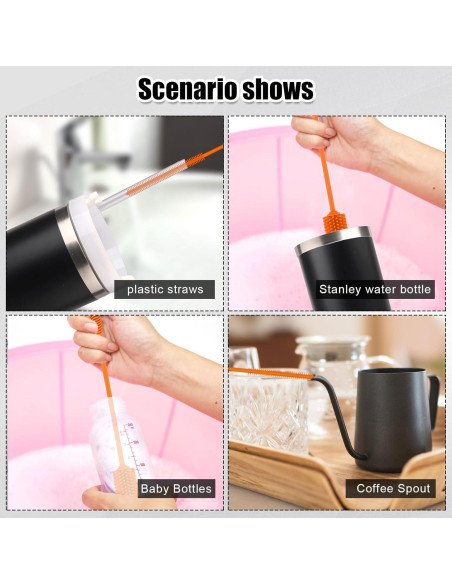 Scenario shows

plastic straws

Stanley water bottle

Baby Bottles

Coffee Spout