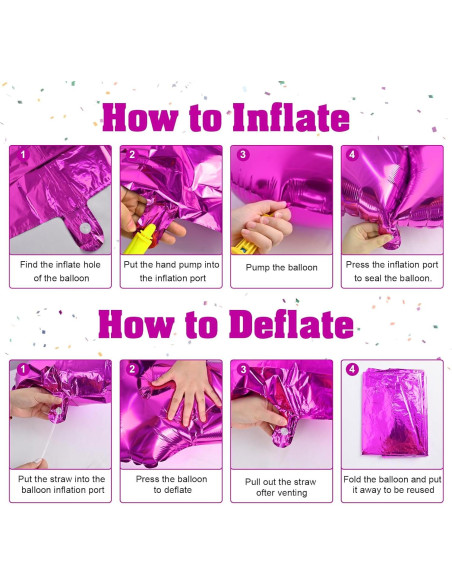 How to Inflate

1
Find the inflate hole of the balloon

2
Put the hand pump into the inflation port

3
Pump the balloon

4
Press the inflation port to seal the balloon.

How to Deflate

1
Put the straw into the balloon inflation port

2
Press the balloon to deflate

3
Pull out the straw ofter venting

4
Fold the balloon and put it away to be reused