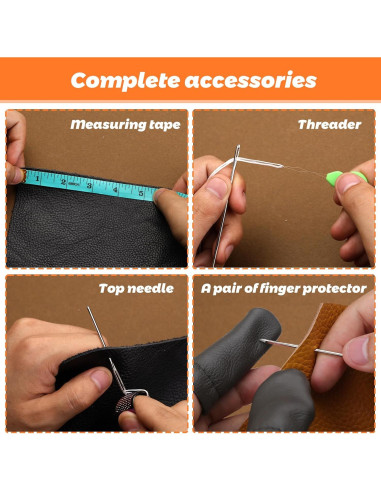 Complete accessories

Measuring tape

1 2 3 4 5

Threader

Top needle

A pair of finger protector