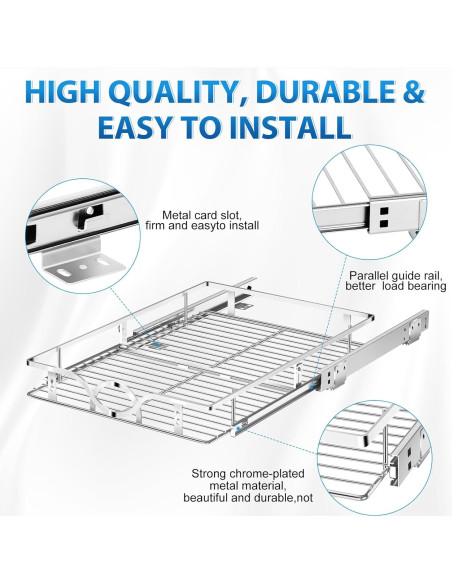 HIGH QUALITY, DURABLE & EASY TO INSTALL

Metal card slot, firm and easyto install

Parallel guide rail, better load bearing

Strong chrome-plated metal material, beautiful and durable,not