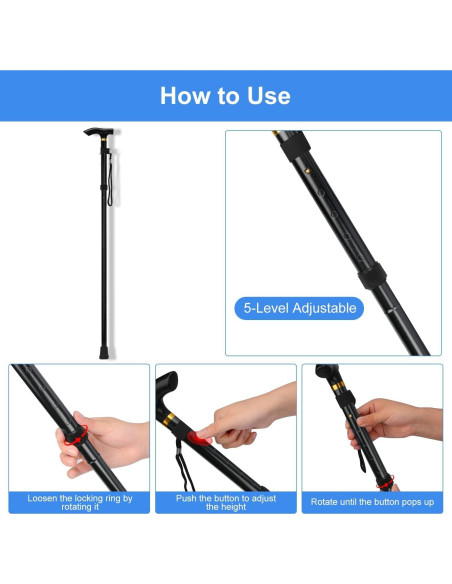 How to Use

5-Level Adjustable

Loosen the locking ring by rotating it

Push the button to adjust the height

Rotate until the button pops up