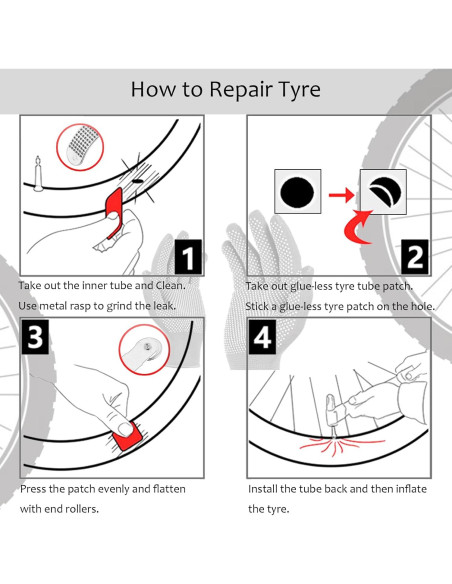 How to Repair Tyre

1

Take out the inner tube and Clean.
Use metal rasp to grind the leak.

2

Take out glue-less tyre tube patch.
Stick a glue-less tyre patch on the hole.

3

Press the patch evenly and flatten with end rollers.

4

Install the tube back and then inflate the tyre.