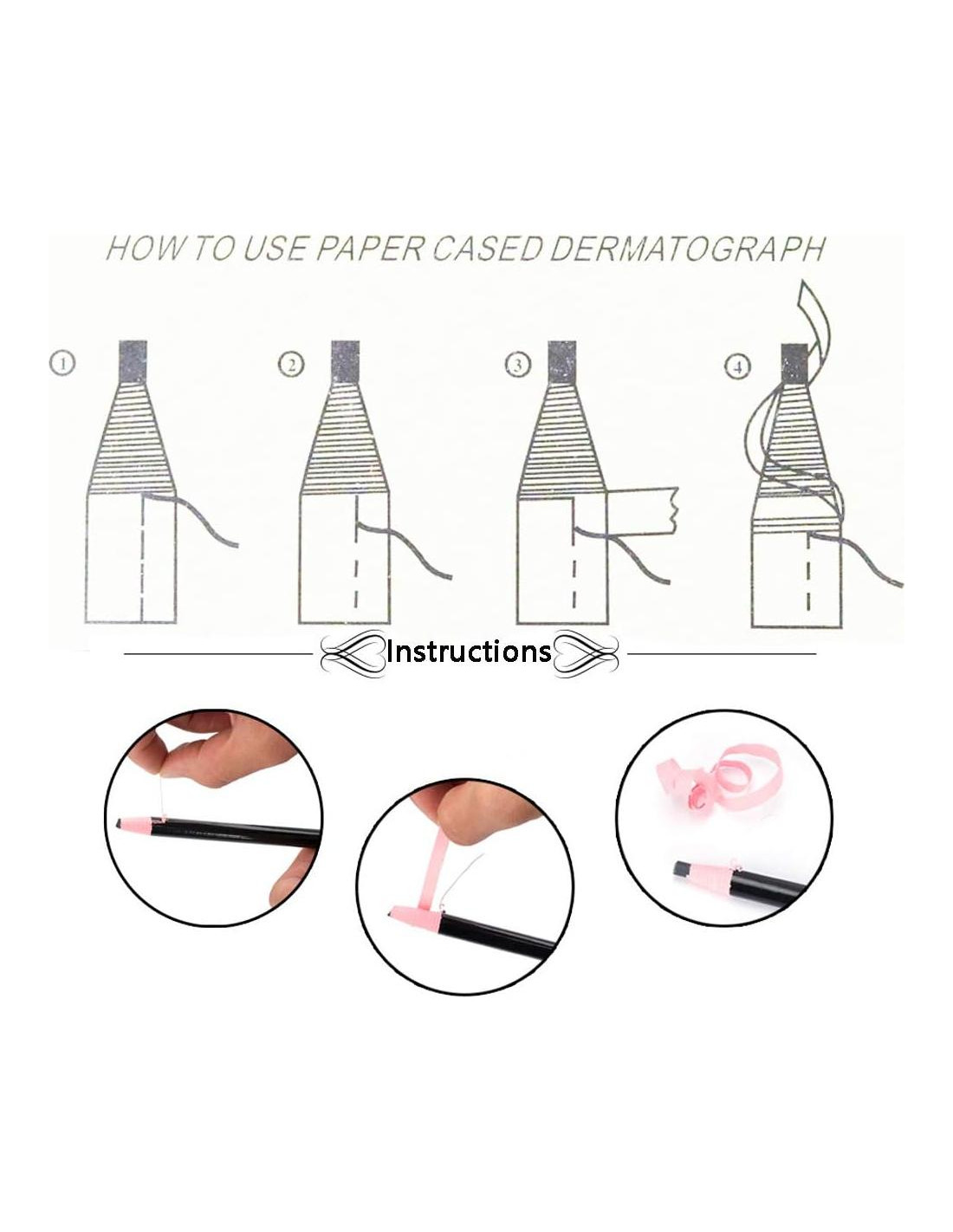 HOW TO USE PAPER CASED DERMATOGRAPH

①

②

③

④

Instructions