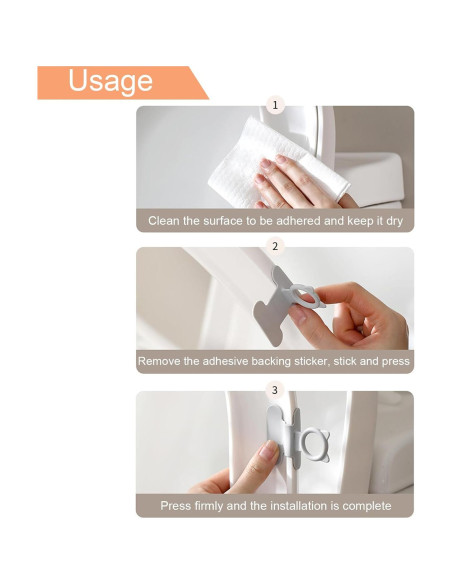 Usage

1

Clean the surface to be adhered and keep it dry

2

Remove the adhesive backing sticker, stick and press

3

Press firmly and the installation is complete